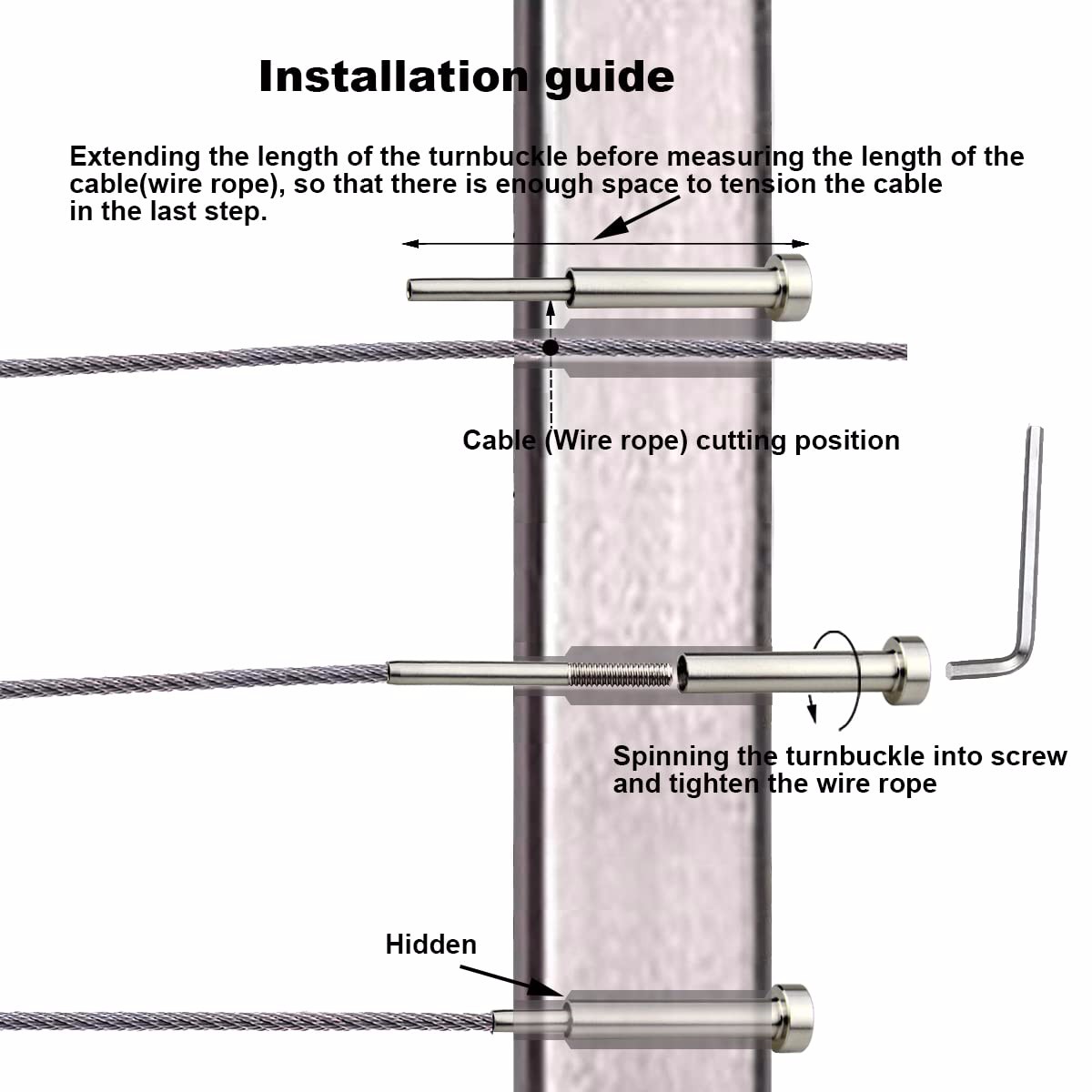 Installation guide

Extending the length of the turnbuckle before measuring the length of the cable(wire rope), so that there is enough space to tension the cable in the last step.

Cable (Wire rope) cutting position

Spinning the turnbuckle into screw and tighten the wire rope

Hidden