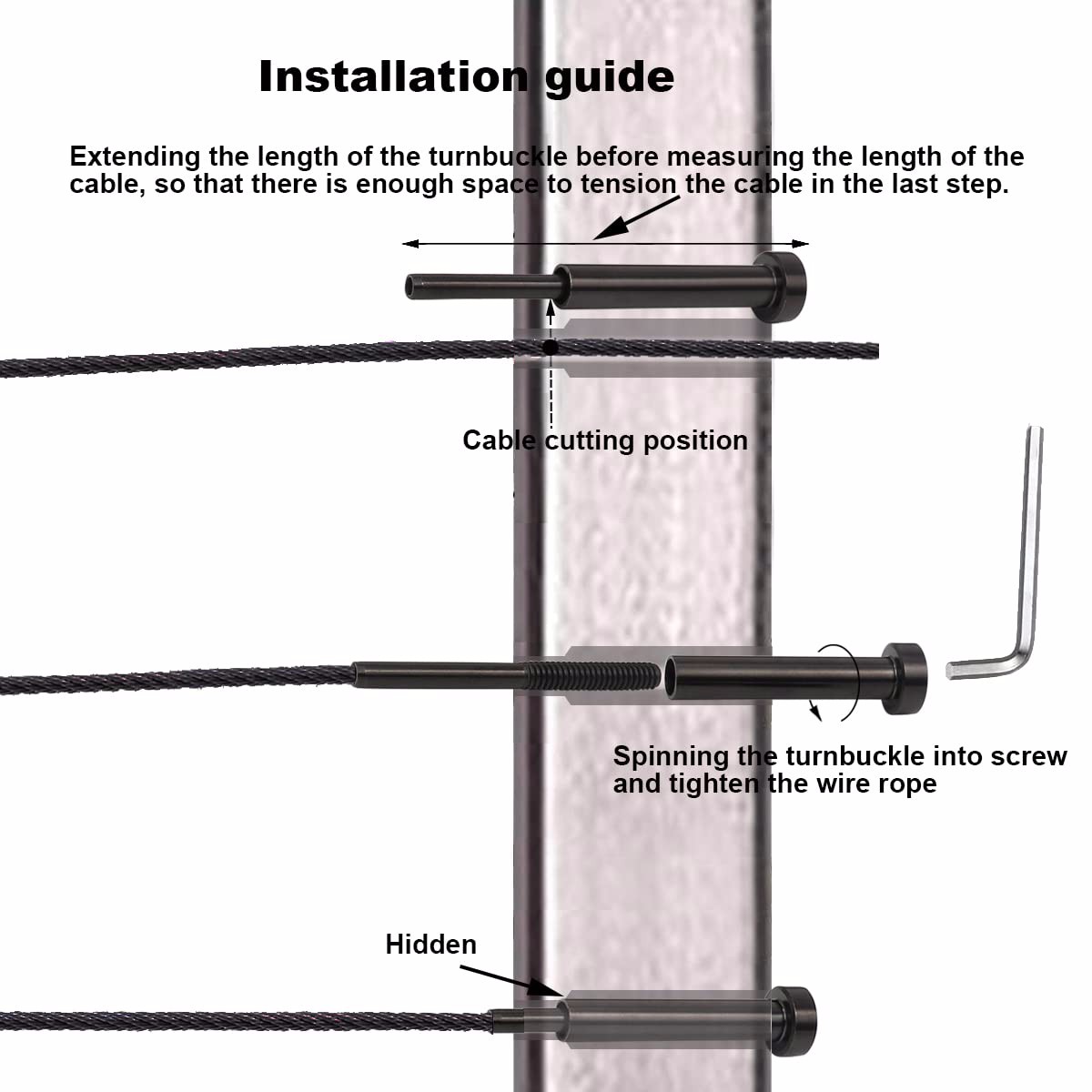 Installation guide

Extending the length of the turnbuckle before measuring the length of the cable, so that there is enough space to tension the cable in the last step.

Cable cutting position

Spinning the turnbuckle into screw and tighten the wire rope

Hidden